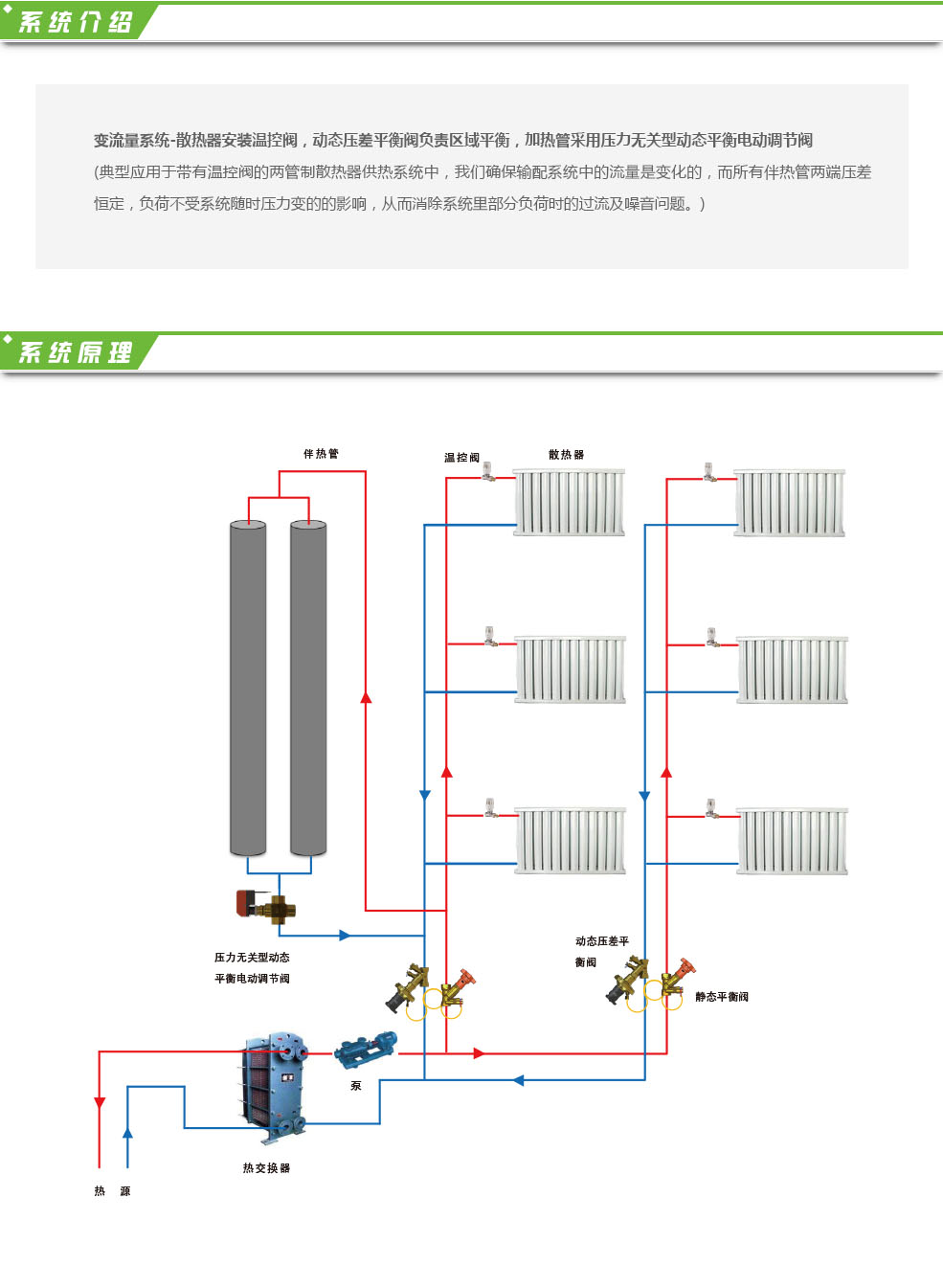 系统介绍

变流量系统-散热器安装温控阀，动态压差平衡阀负责区域平衡，加热管采用压力无关型动态平衡电动调节阀

(典型应用于带有温控阀的两管制散热器供热系统中，我们确保输配系统中的流量是变化的，而所有伴热管两端压差恒定，负荷不受系统随时压力变的的影响，从而消除系统里部分负荷时的过流及噪音问题。)

系统原理

伴热管

温控阀

散热器

压力无关型动态平衡电动调节阀

动态压差平衡阀

静态平衡阀

泵

热交换器

热 源